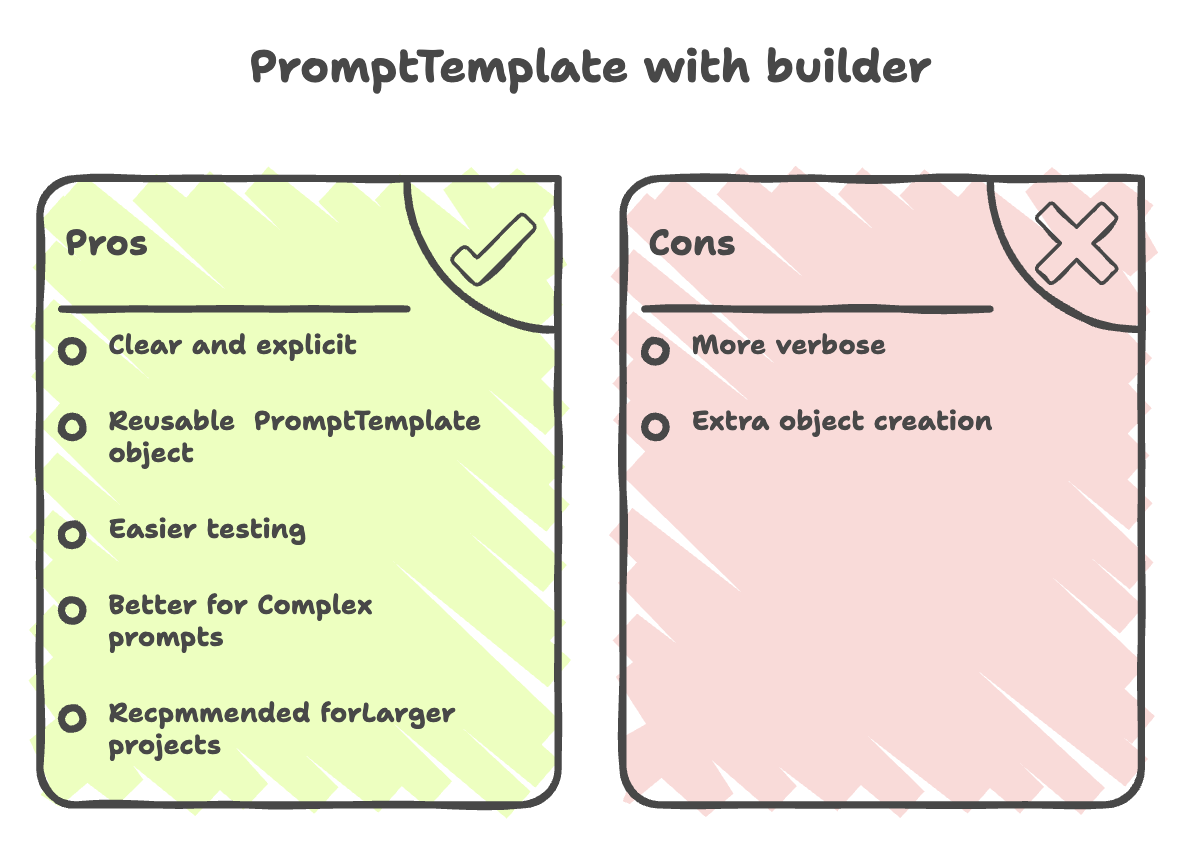 PromptTemplate with builder

Pros

Clear and explicit

Reusable PromptTemplate object

Easier testing

Better for Complex prompts

Recpmmended forLarger projects

Cons

More verbose

Extra object creation